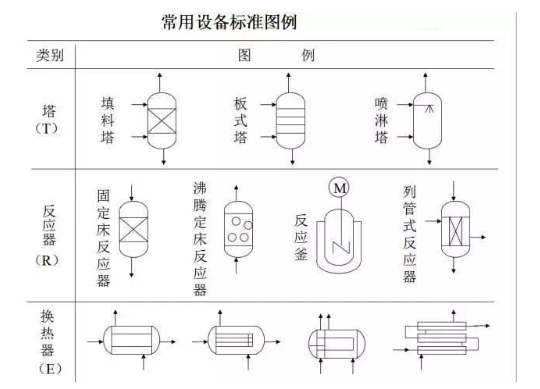 常用设备标准图例

| 类别 | 图　　例 |
|---|---|
| 塔（T） | 填料塔　板式塔　喷淋塔 |
| 反应器（R） | 固定床反应器　沸腾定床反应器　M 反应釜　列管式反应器 |
| 换热器（E） | |